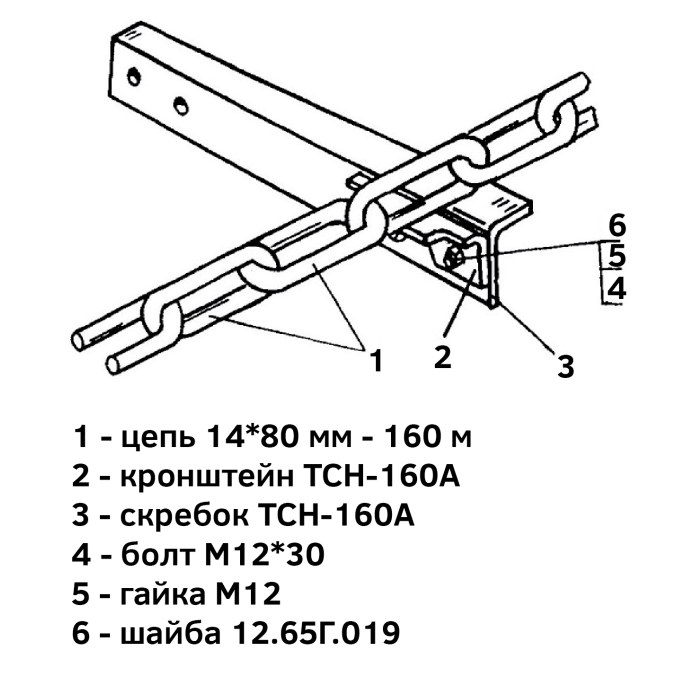 6
5
4
1
2
3

1 - цепь 14*80 мм - 160 м
2 - кронштейн ТСН-160А
3 - скребок ТСН-160А
4 - болт М12*30
5 - гайка М12
6 - шайба 12.65Г.019