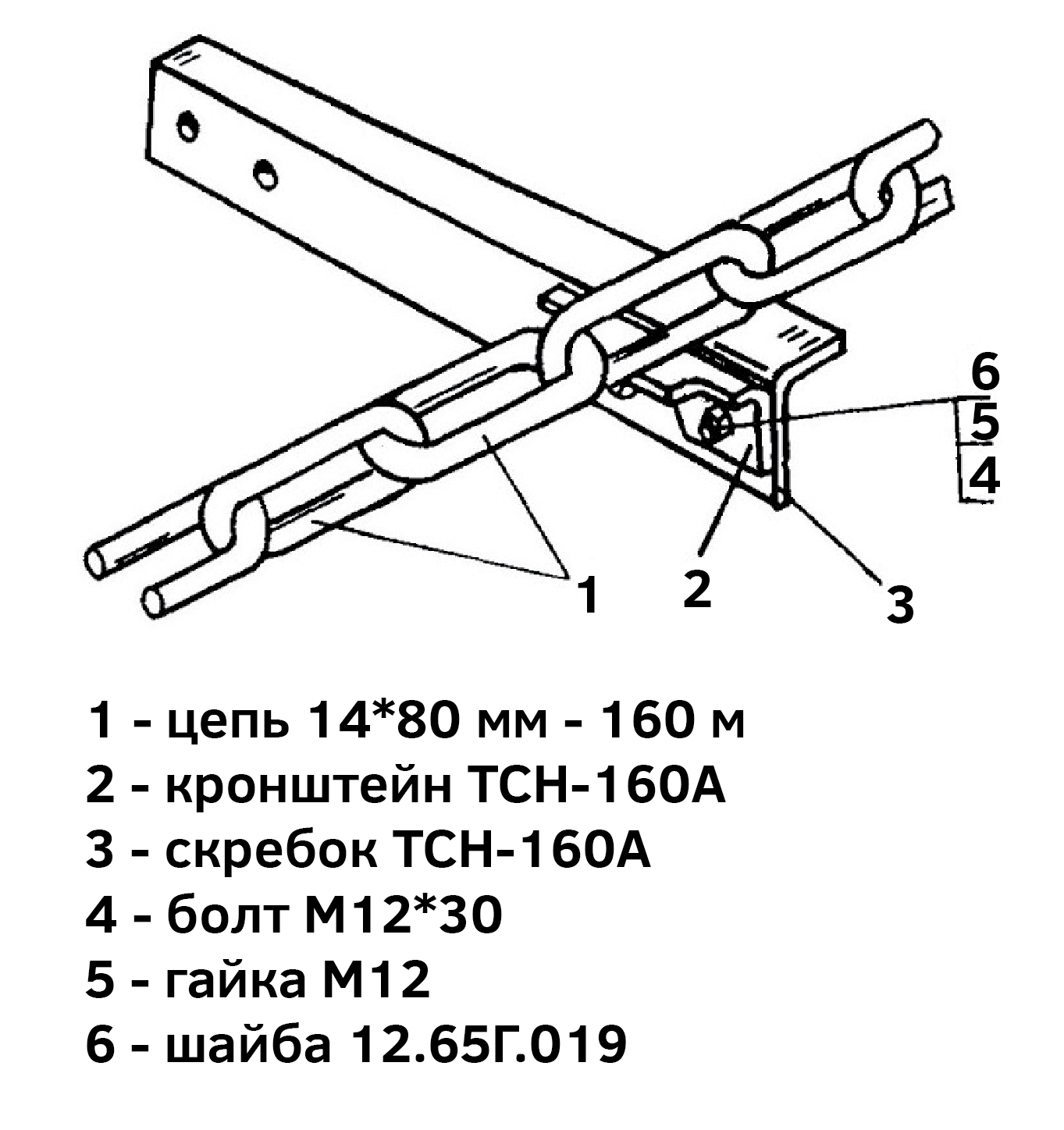 6
5
4
1 2 3

1 - цепь 14*80 мм - 160 м
2 - кронштейн ТСН-160А
3 - скребок ТСН-160А
4 - болт М12*30
5 - гайка М12
6 - шайба 12.65Г.019